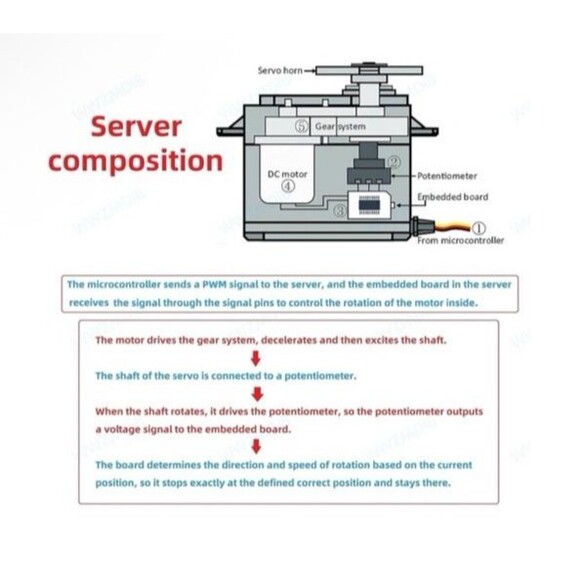 Server composition

Servo horn

⑤ Gear system

DC motor
④

②

Potentiometer

Embedded board

③

①

From microcontroller

The microcontroller sends a PWM signal to the server, and the embedded board in the server receives the signal through the signal pins to control the rotation of the motor inside.

The motor drives the gear system, decelerates and then excites the shaft.

The shaft of the servo is connected to a potentiometer.

When the shaft rotates, it drives the potentiometer, so the potentiometer outputs a voltage signal to the embedded board.

The board determines the direction and speed of rotation based on the current position, so it stops exactly at the defined correct position and stays there.